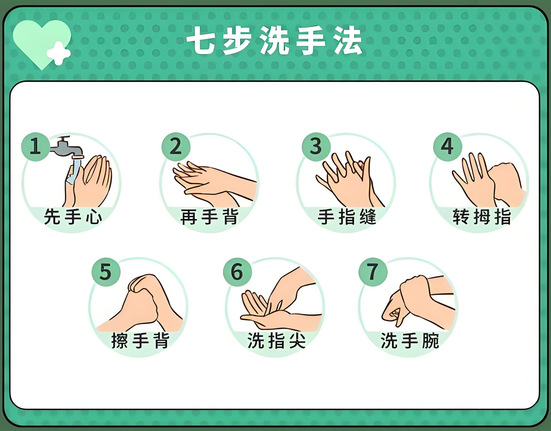 七步洗手法

1
先手心

2
再手背

3
手指缝

4
转拇指

5
擦手背

6
洗指尖

7
洗手腕